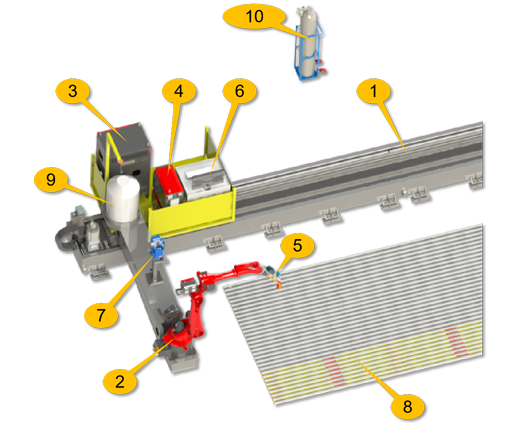 10
3
4
6
1
9
5
7
2
8